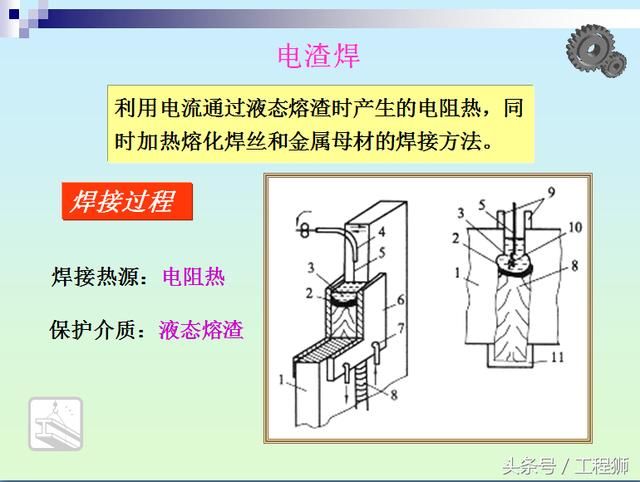 电渣焊

利用电流通过液态熔渣时产生的电阻热，同时加热熔化焊丝和金属母材的焊接方法。

焊接过程

焊接热源：电阻热

保护介质：液态熔渣

4
5
3
2
6
7
1
8

9
5
3
10
2
8
1
11

头条号 / 工程师