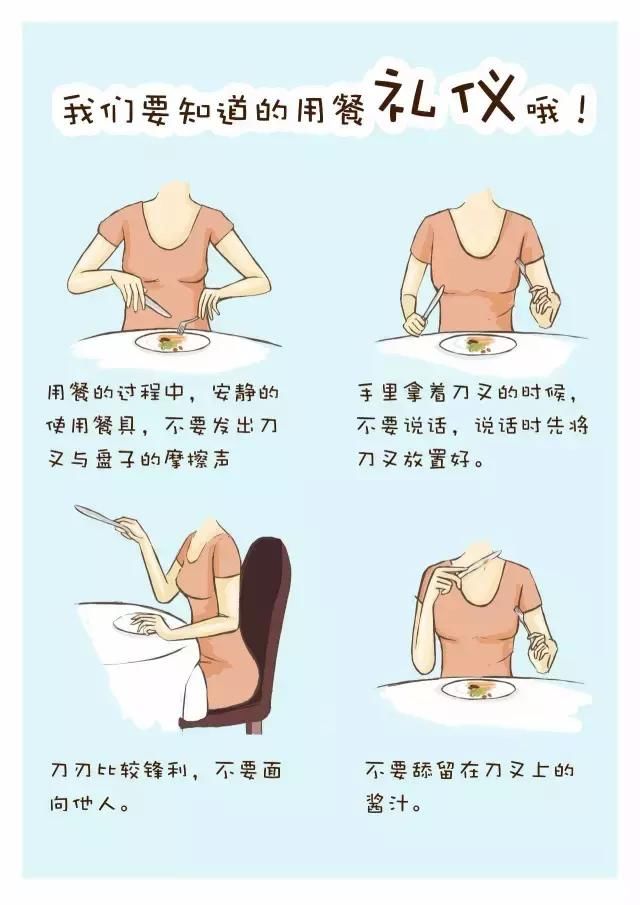 我们要知道的用餐礼仪哦！

用餐的过程中，安静的使用餐具，不要发出刀叉与盘子的摩擦声

手里拿着刀叉的时候，不要说话，说话时先将刀叉放置好。

刀刃比较锋利，不要面向他人。

不要舔留在刀叉上的酱汁。