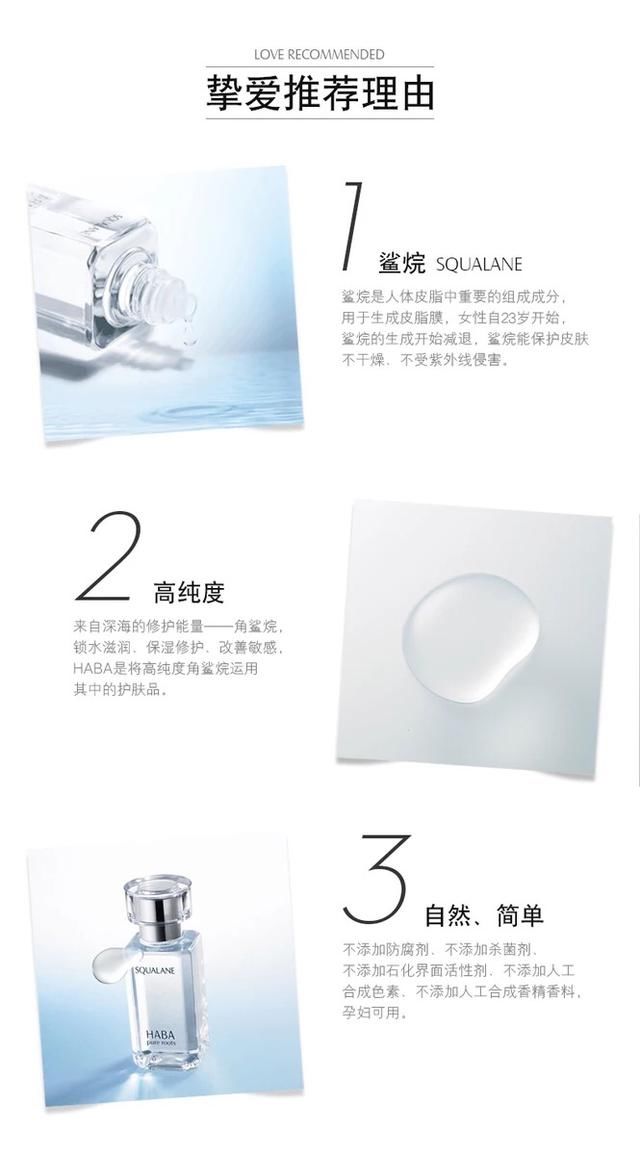 LOVE RECOMMENDED
挚爱推荐理由

1
鲨烷 SQUALANE
鲨烷是人体皮脂中重要的组成成分，用于生成皮脂膜，女性自23岁开始，鲨烷的生成开始减退，鲨烷能保护皮肤不干燥、不受紫外线侵害。

2
高纯度
来自深海的修护能量——角鲨烷，锁水滋润、保湿修护、改善敏感，HABA是将高纯度角鲨烷运用其中的护肤品。

3
自然、简单
不添加防腐剂、不添加杀菌剂、不添加石化界面活性剂、不添加人工合成色素、不添加人工合成香精香料，孕妇可用。

SQUALANE
HABA
pure roots